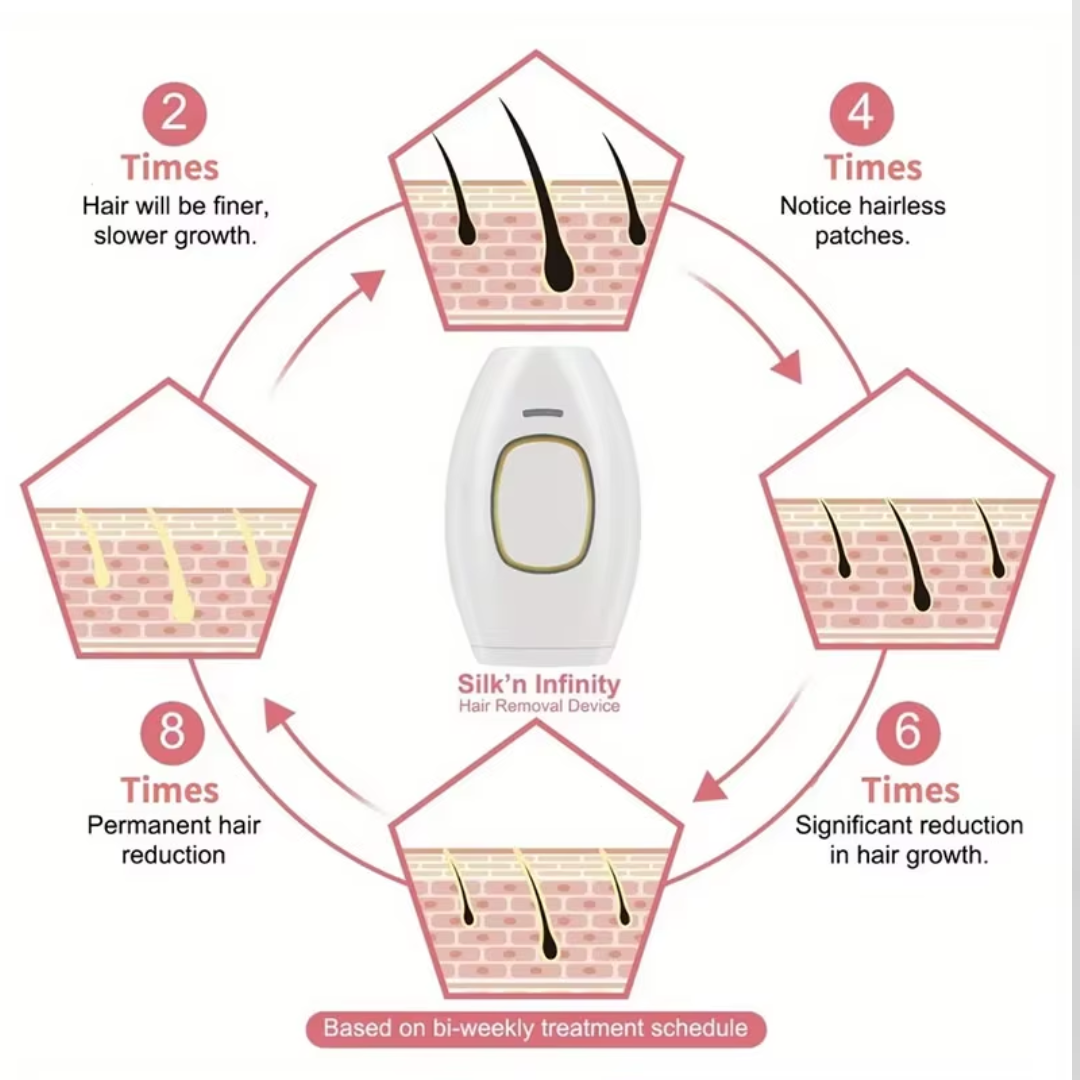 2
Times
Hair will be finer, slower growth.

4
Times
Notice hairless patches.

Silk'n Infinity
Hair Removal Device

8
Times
Permanent hair reduction

6
Times
Significant reduction in hair growth.

Based on bi-weekly treatment schedule